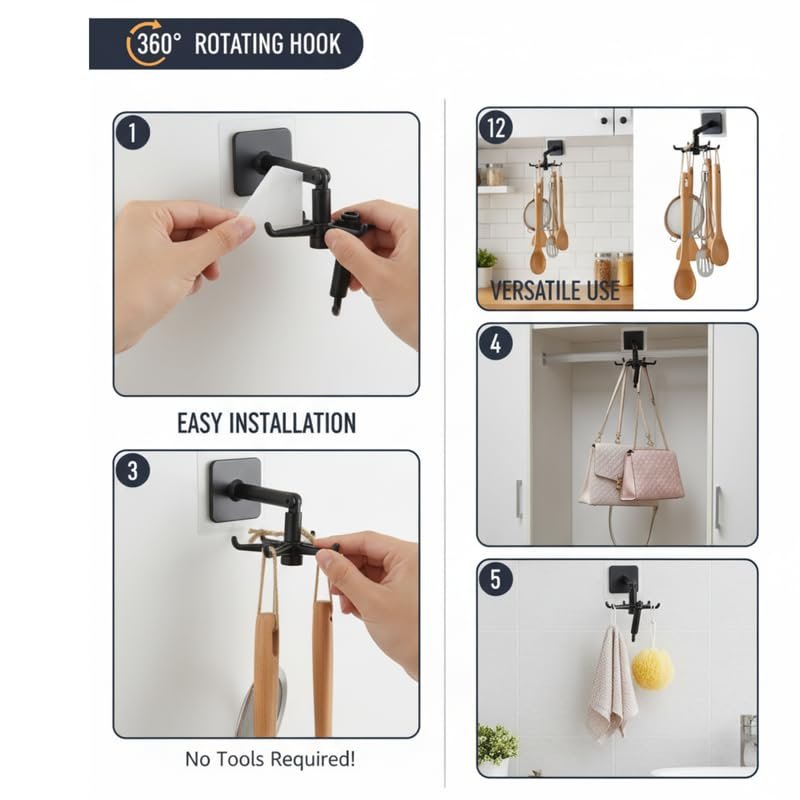 360° ROTATING HOOK

1

EASY INSTALLATION

3

No Tools Required!

12

VERSATILE USE

4

5